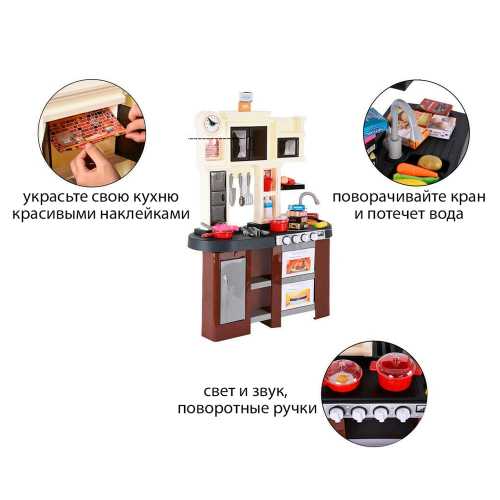 украсьте свою кухню красивыми наклейками

поворачивайте кран и потечет вода

свет и звук, поворотные ручки